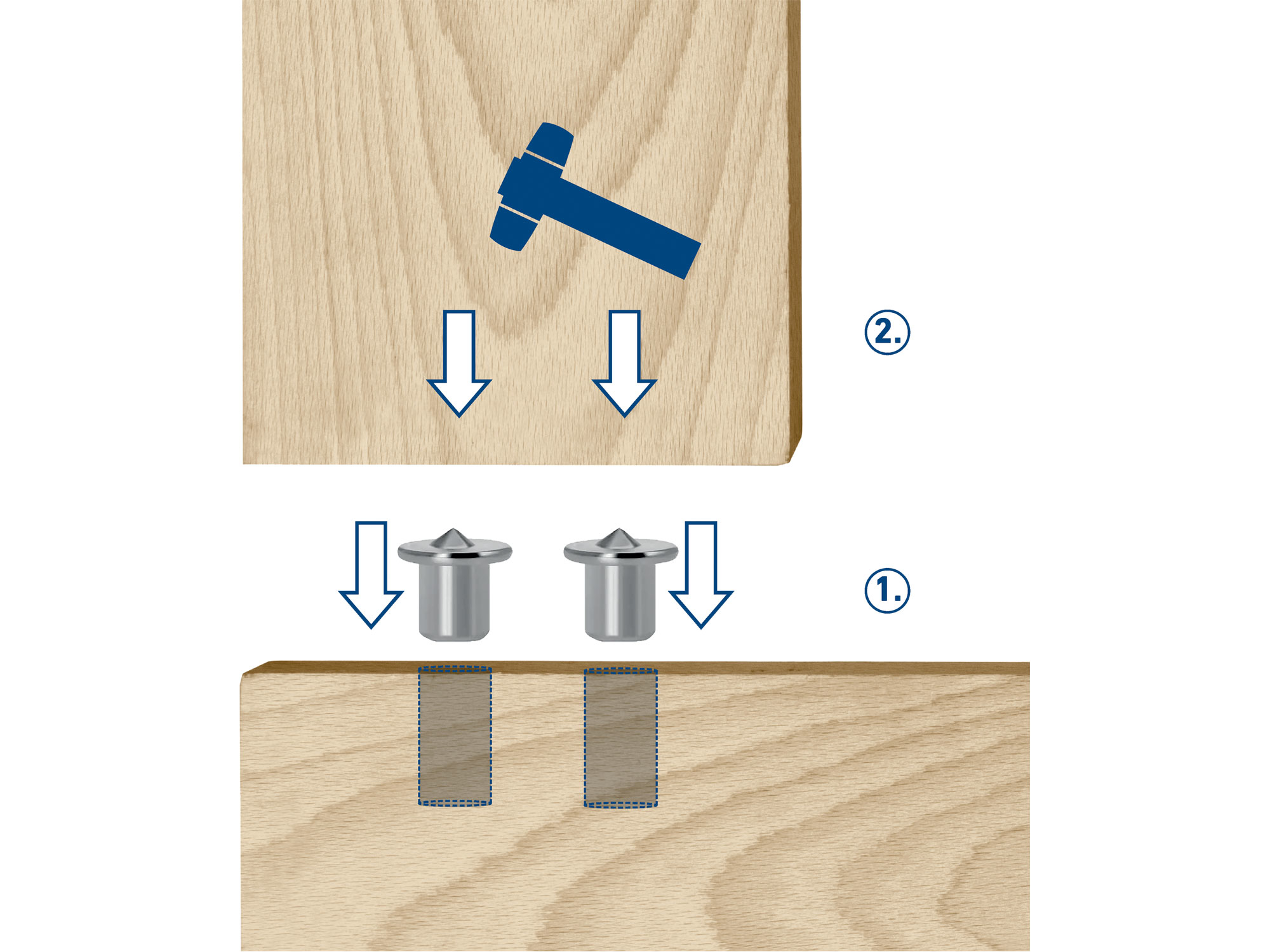 2.

1.