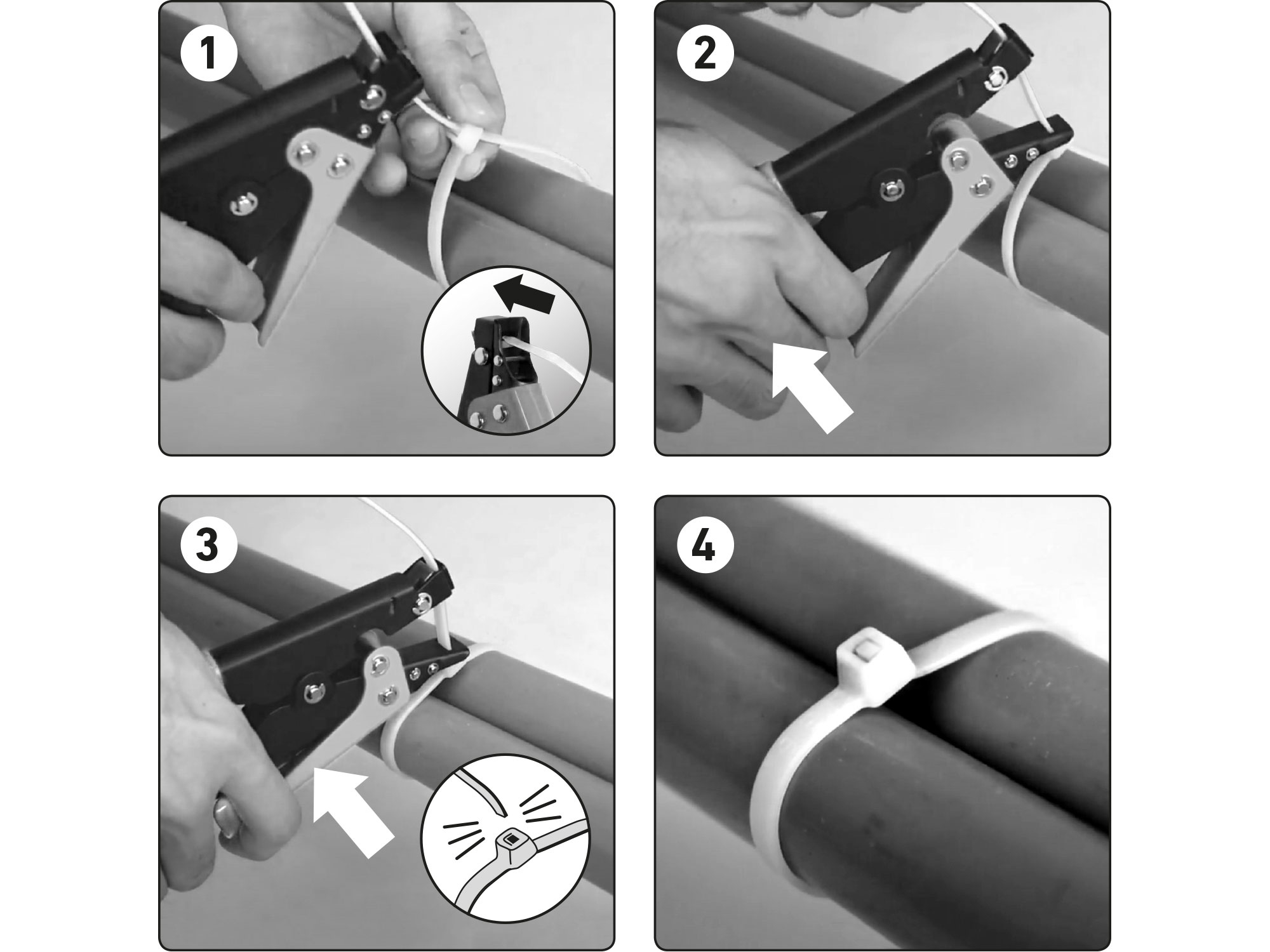 1

2

3

4